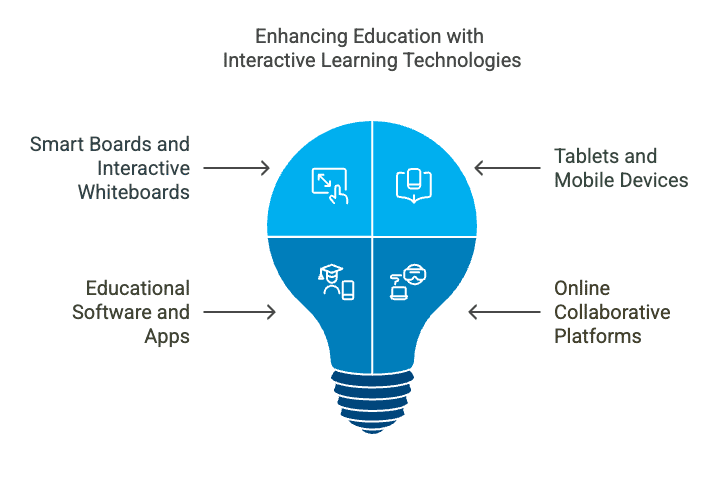 Enhancing Education with Interactive Learning Technologies

Smart Boards and Interactive Whiteboards

Tablets and Mobile Devices

Educational Software and Apps

Online Collaborative Platforms